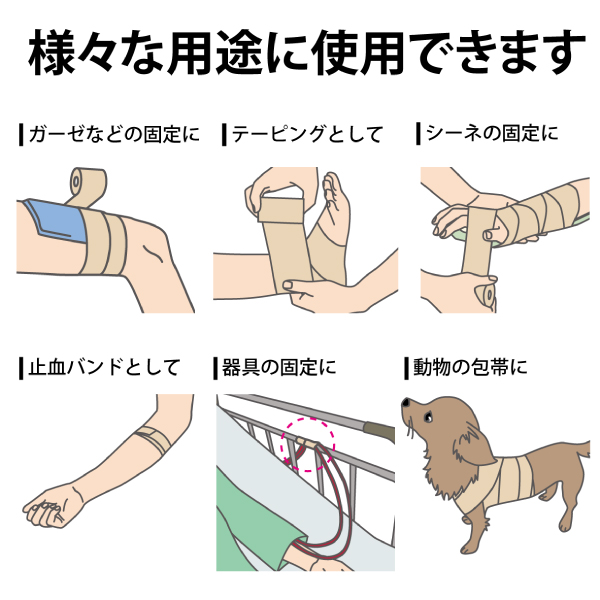 様々な用途に使用できます

ガーゼなどの固定に

テーピングとして

シーネの固定に

止血バンドとして

器具の固定に

動物の包帯に