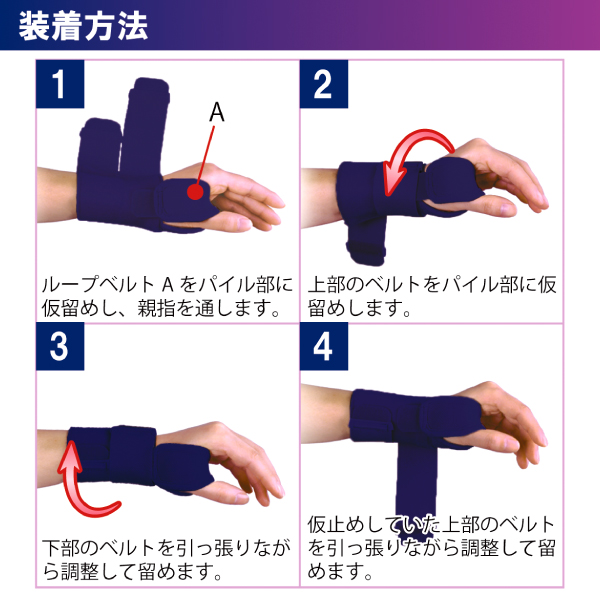 装着方法

1

A

ループベルト A をパイル部に仮留めし、親指を通します。

2

上部のベルトをパイル部に仮留めします。

3

下部のベルトを引っ張りながら調整して留めます。

4

仮止めしていた上部のベルトを引っ張りながら調整して留めます。