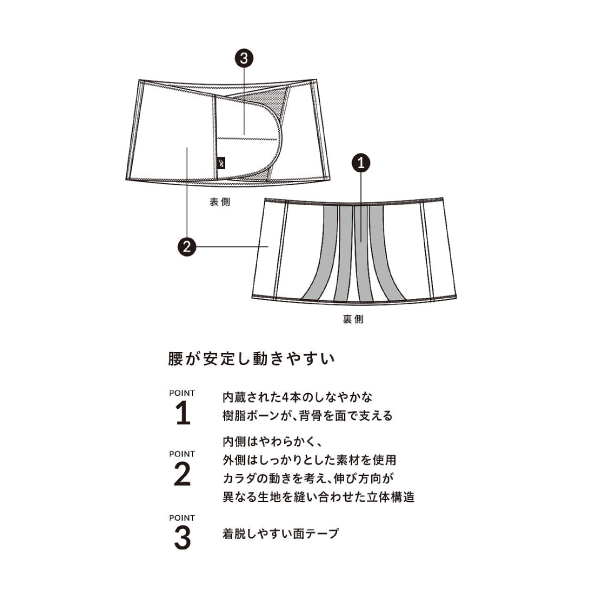 3

1

表側

2

裏側

腰が安定し動きやすい

POINT
1
内蔵された4本のしなやかな
樹脂ボーンが、背骨を面で支える

POINT
2
内側はやわらかく、
外側はしっかりとした素材を使用
カラダの動きを考え、伸び方向が
異なる生地を縫い合わせた立体構造

POINT
3
着脱しやすい面テープ