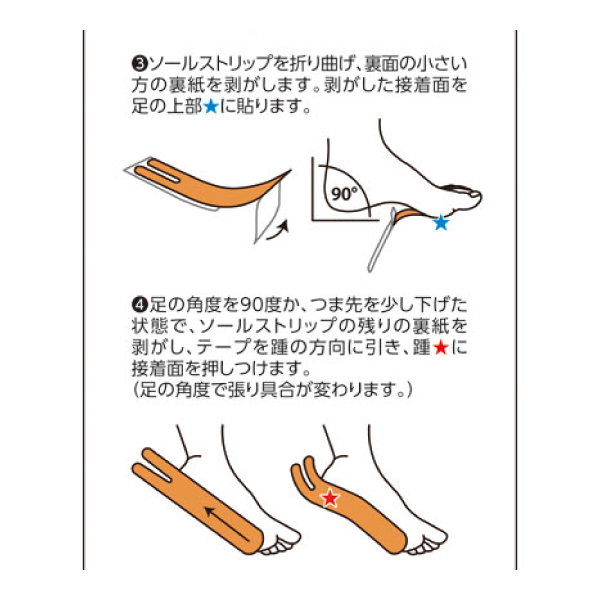 ❸ソールストリップを折り曲げ、裏面の小さい方の裏紙を剥がします。剥がした接着面を足の上部★に貼ります。

90°

❹足の角度を90度か、つま先を少し下げた状態で、ソールストリップの残りの裏紙を剥がし、テープを踵の方向に引き、踵★に接着面を押しつけます。
(足の角度で張り具合が変わります。)