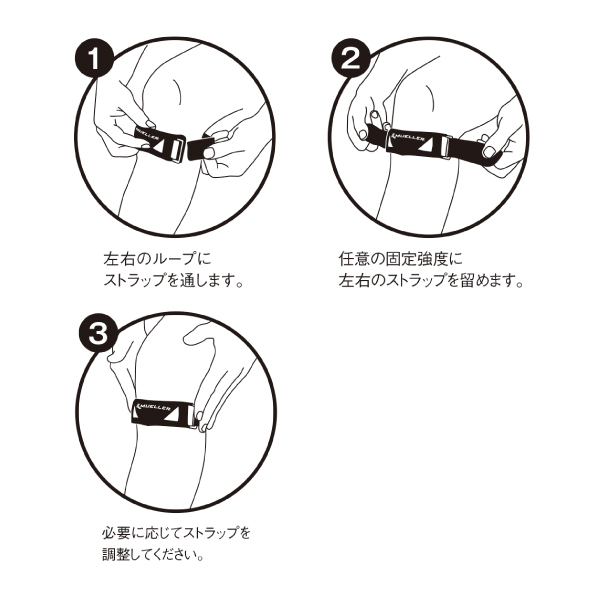 1

MUELLER

左右のループに
ストラップを通します。

2

MUELLER

任意の固定強度に
左右のストラップを留めます。

3

MUELLER

必要に応じてストラップを
調整してください。