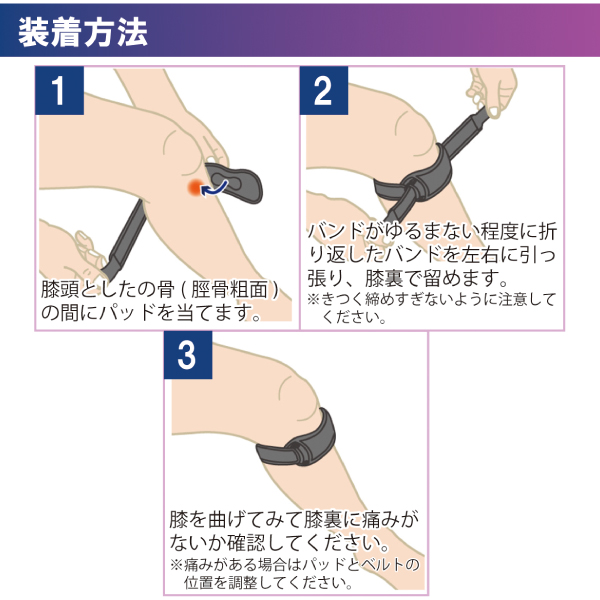 装着方法

1

膝頭としたの骨（脛骨粗面）の間にパッドを当てます。

2

バンドがゆるまない程度に折り返したバンドを左右に引っ張り、膝裏で留めます。
※きつく締めすぎないように注意してください。

3

膝を曲げてみて膝裏に痛みがないか確認してください。
※痛みがある場合はパッドとベルトの位置を調整してください。