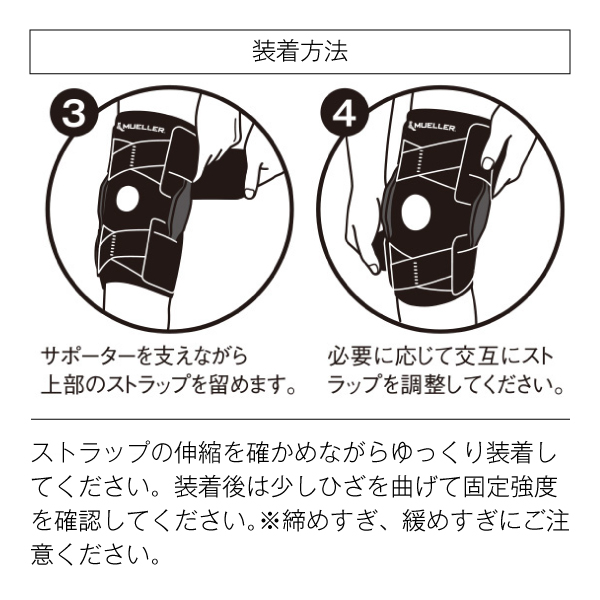 装着方法

3

MUELLER

サポーターを支えながら上部のストラップを留めます。

4

MUELLER

必要に応じて交互にストラップを調整してください。

ストラップの伸縮を確かめながらゆっくり装着してください。装着後は少しひざを曲げて固定強度を確認してください。※締めすぎ、緩めすぎにご注意ください。