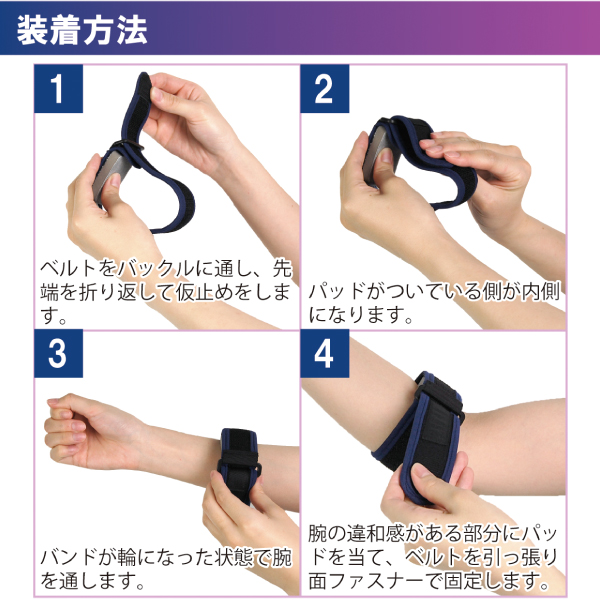 装着方法

1

ベルトをバックルに通し、先端を折り返して仮止めをします。

2

パッドがついている側が内側になります。

3

バンドが輪になった状態で腕を通します。

4

腕の違和感がある部分にパッドを当て、ベルトを引っ張り面ファスナーで固定します。