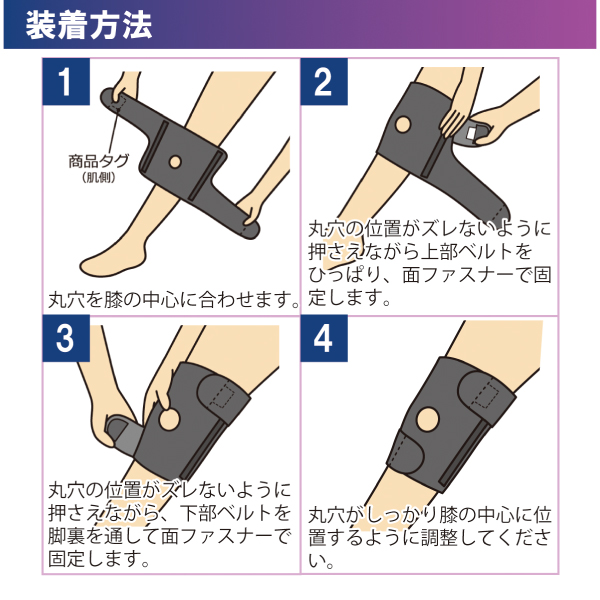 装着方法

1

商品タグ
（肌側）

丸穴を膝の中心に合わせます。

2

丸穴の位置がズレないように押さえながら上部ベルトをひっぱり、面ファスナーで固定します。

3

丸穴の位置がズレないように押さえながら、下部ベルトを脚裏を通して面ファスナーで固定します。

4

丸穴がしっかり膝の中心に位置するように調整してください。