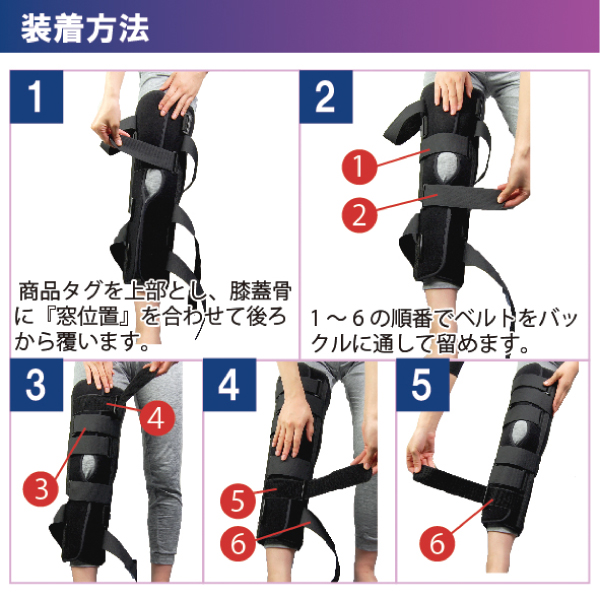 装着方法

1

商品タグを上部とし、膝蓋骨に『窓位置』を合わせて後ろから覆います。

2

1

2

1～6の順番でベルトをバックルに通して留めます。

3

4

3

4

5

6

5

6