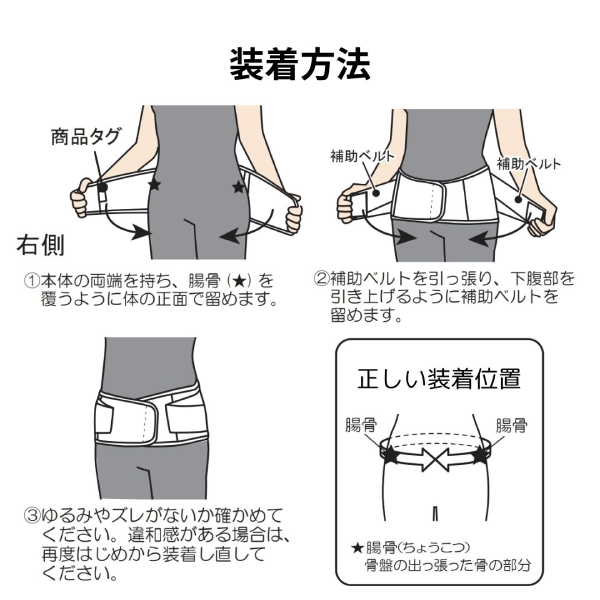 装着方法

商品タグ

右側

①本体の両端を持ち、腸骨（★）を覆うように体の正面で留めます。

補助ベルト

補助ベルト

②補助ベルトを引っ張り、下腹部を引き上げるように補助ベルトを留めます。

③ゆるみやズレがないか確かめてください。違和感がある場合は、再度はじめから装着し直してください。

正しい装着位置

腸骨

腸骨

★腸骨（ちょうこつ）
骨盤の出っ張った骨の部分