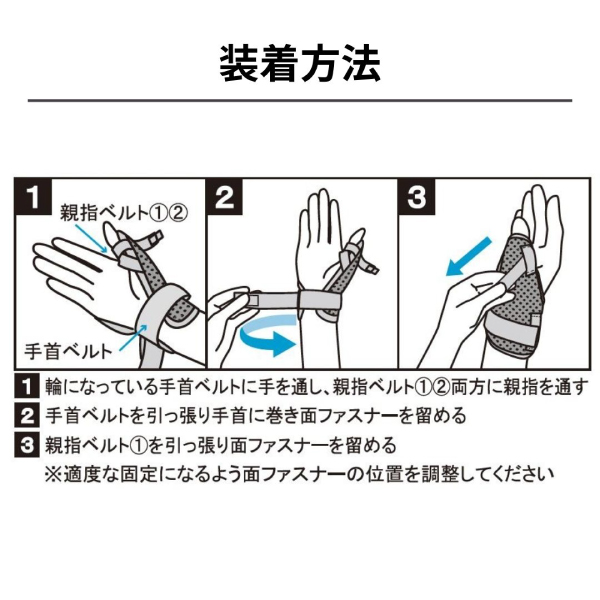 装着方法

1
親指ベルト①②
手首ベルト

2

3

1 輪になっている手首ベルトに手を通し、親指ベルト①②両方に親指を通す
2 手首ベルトを引っ張り手首に巻き面ファスナーを留める
3 親指ベルト①を引っ張り面ファスナーを留める
※適度な固定になるよう面ファスナーの位置を調整してください